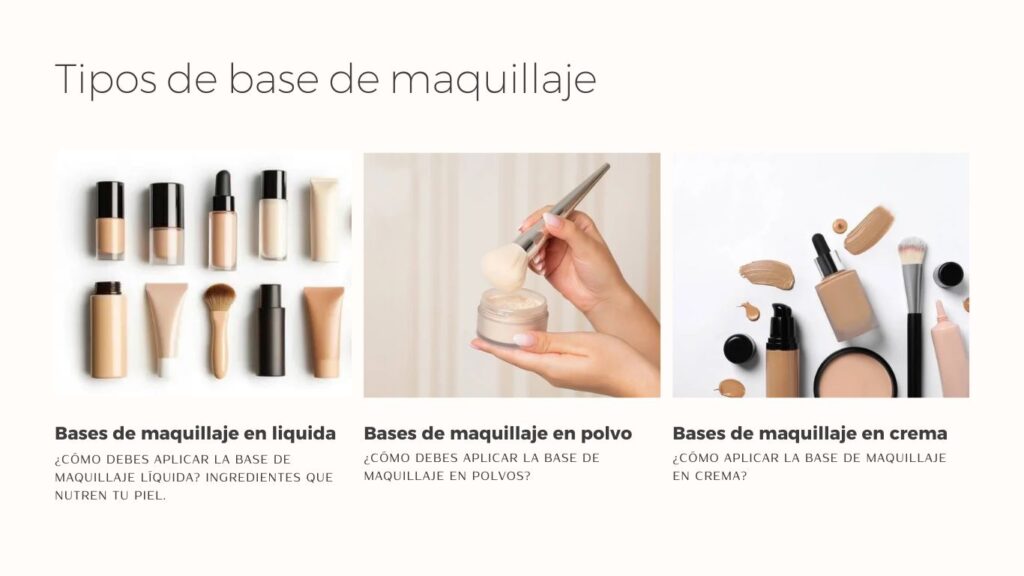 Tipos de base de maquillaje

Bases de maquillaje en liquida

¿CÓMO DEBES APLICAR LA BASE DE MAQUILLAJE LÍQUIDA? INGREDIENTES QUE NUTREN TU PIEL.

Bases de maquillaje en polvo

¿CÓMO DEBES APLICAR LA BASE DE MAQUILLAJE EN POLVOS?

Bases de maquillaje en crema

¿CÓMO APLICAR LA BASE DE MAQUILLAJE EN CREMA?